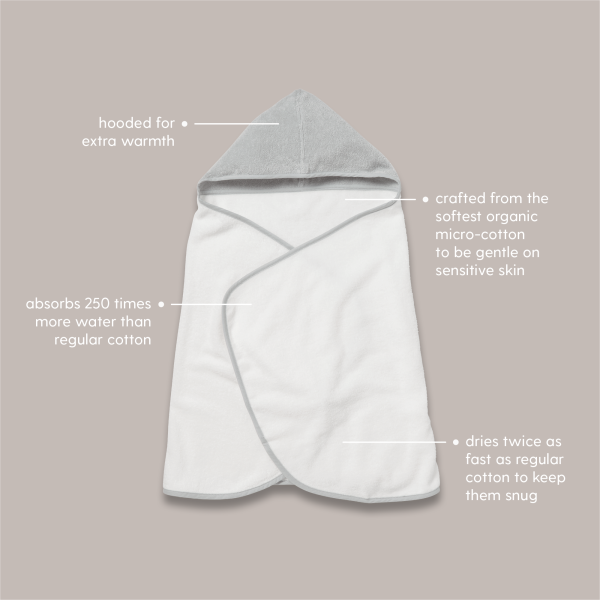 hooded for extra warmth

crafted from the softest organic micro-cotton to be gentle on sensitive skin

absorbs 250 times more water than regular cotton

dries twice as fast as regular cotton to keep them snug